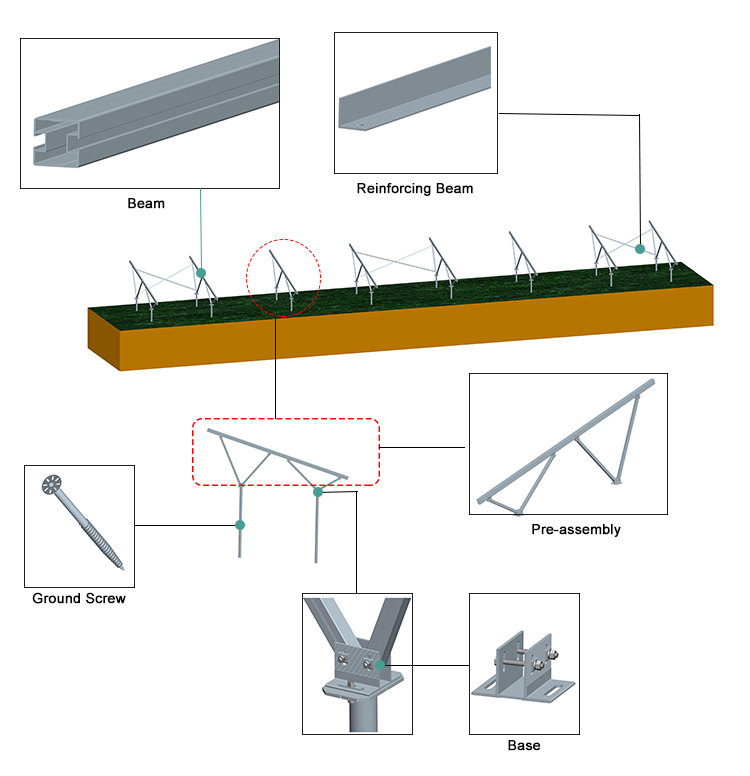 Beam

Reinforcing Beam

Pre-assembly

Ground Screw

Base