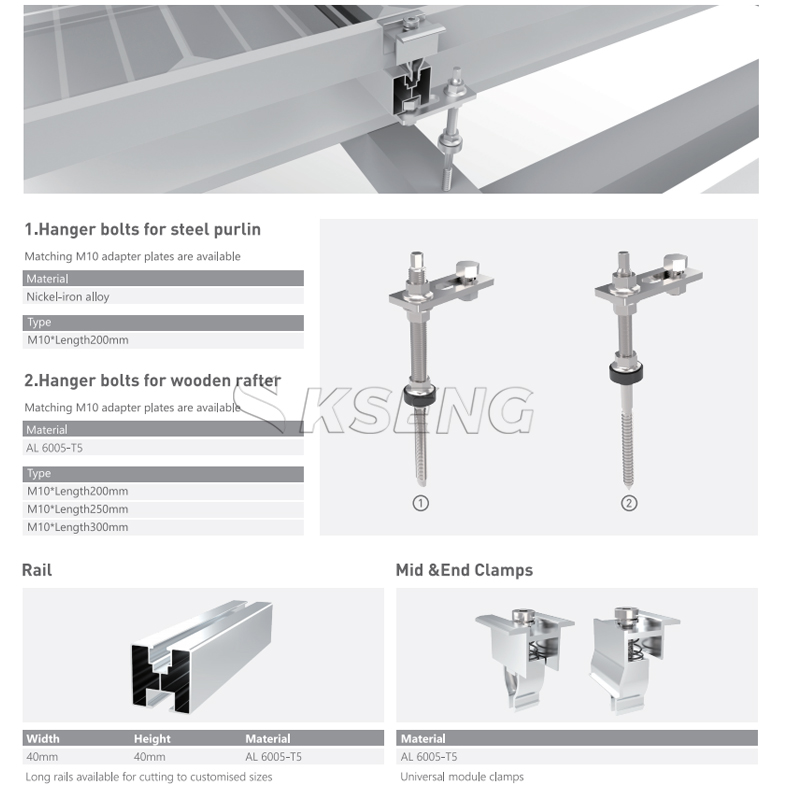 1.Hanger bolts for steel purlin

Matching M10 adapter plates are available

| Material |
|---|
| Nickel-iron alloy |

| Type |
|---|
| M10*Length200mm |

2.Hanger bolts for wooden rafter

Matching M10 adapter plates are available

| Material |
|---|
| AL 6005-T5 |

| Type |
|---|
| M10*Length200mm |
| M10*Length250mm |
| M10*Length300mm |

KSENG

①

②

Rail

| Width | Height | Material |
|---|---|---|
| 40mm | 40mm | AL 6005-T5 |

Long rails available for cutting to customised sizes

Mid &End Clamps

| Material |
|---|
| AL 6005-T5 |

Universal module clamps