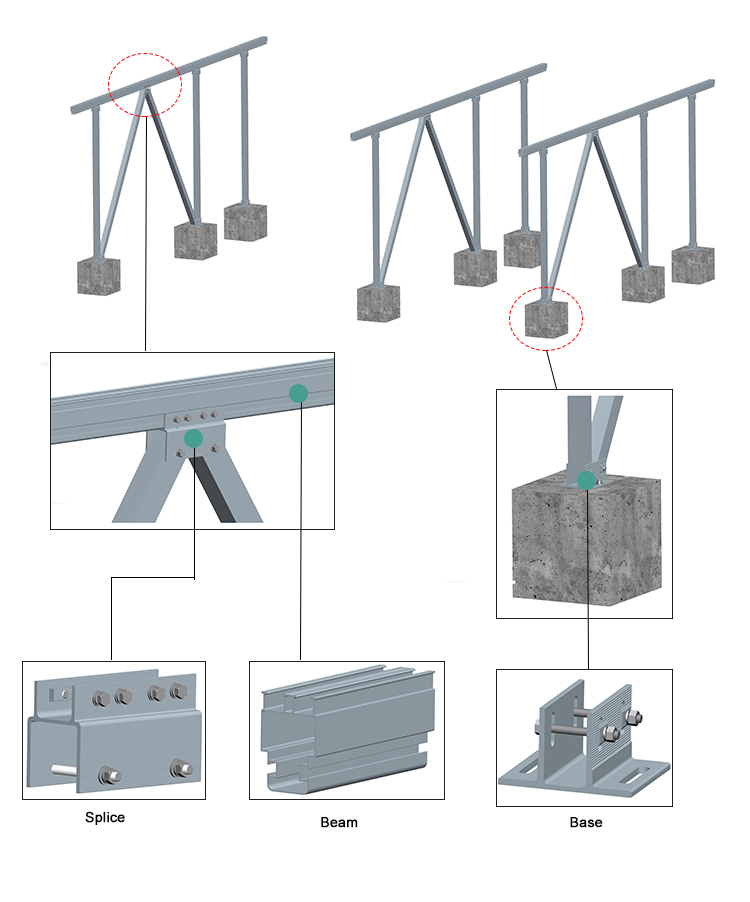 Splice

Beam

Base